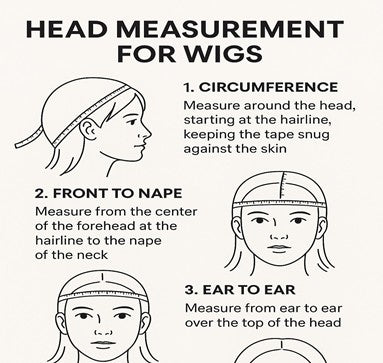 HEAD MEASUREMENT FOR WIGS

1. CIRCUMFERENCE
Measure around the head, starting at the hairline, keeping the tape snug against the skin

2. FRONT TO NAPE
Measure from the center of the forehead at the hairline to the nape of the neck

3. EAR TO EAR
Measure from ear to ear over the top of the head